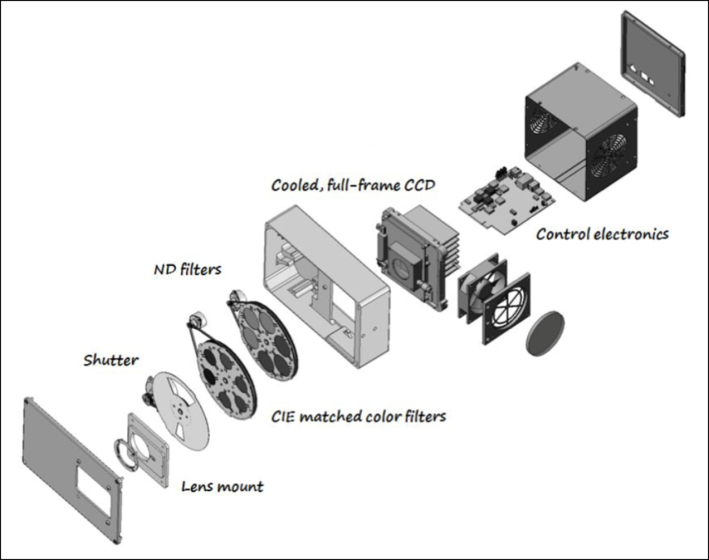 Cooled, full-frame CCD

Control electronics

ND filters

Shutter

CIE matched color filters

Lens mount